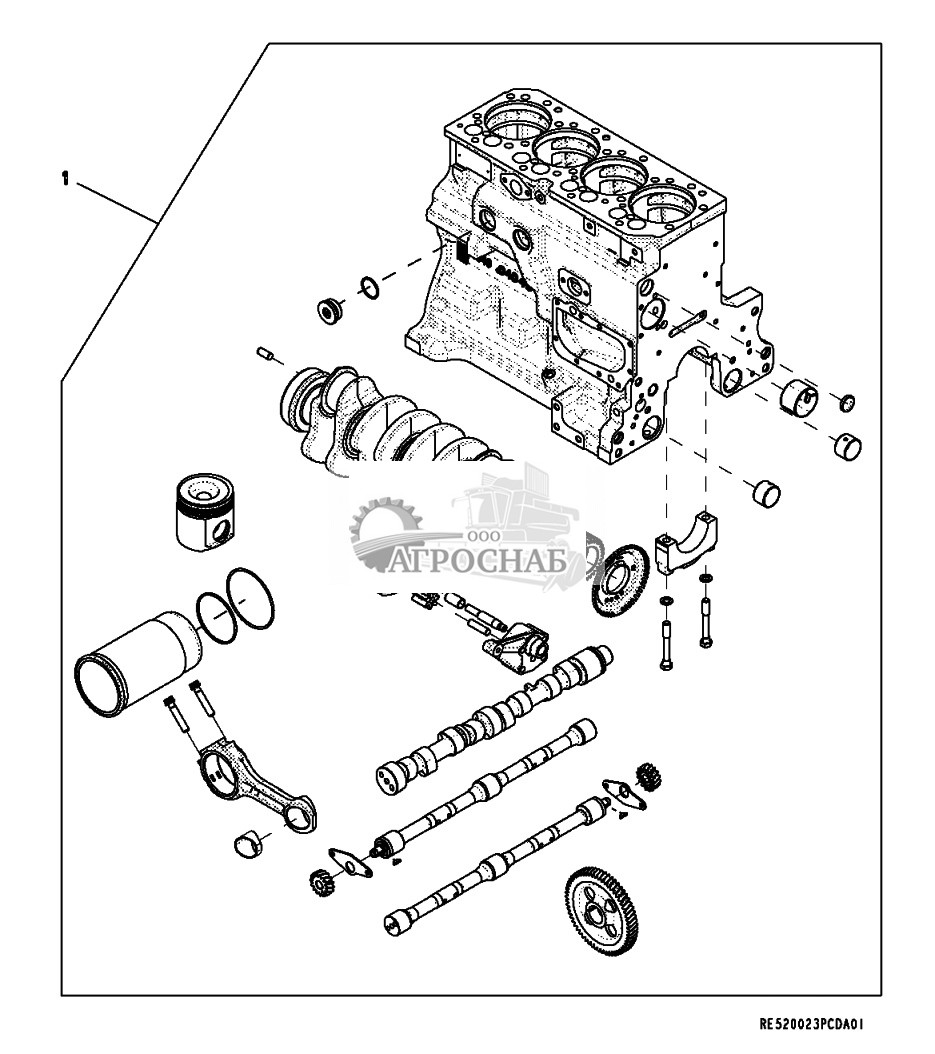 1

ООО АГРОСНАБ

RE520023PCDA01